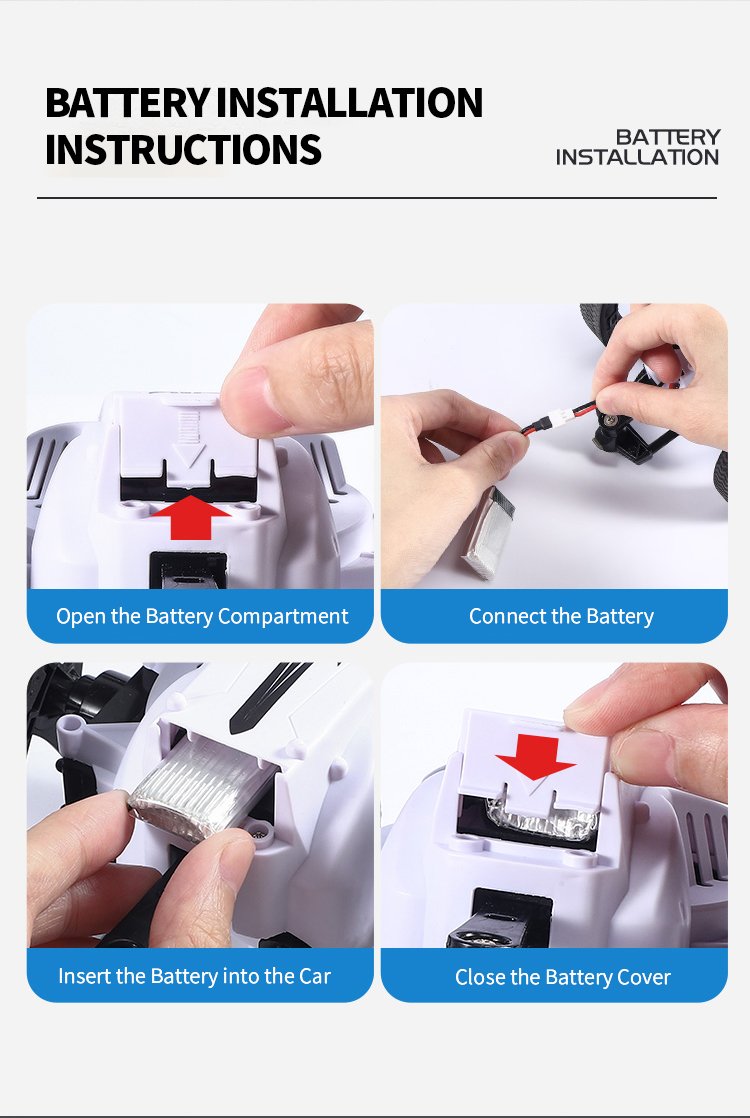 BATTERY INSTALLATION INSTRUCTIONS

BATTERY INSTALLATION

Open the Battery Compartment

Connect the Battery

Insert the Battery into the Car

Close the Battery Cover